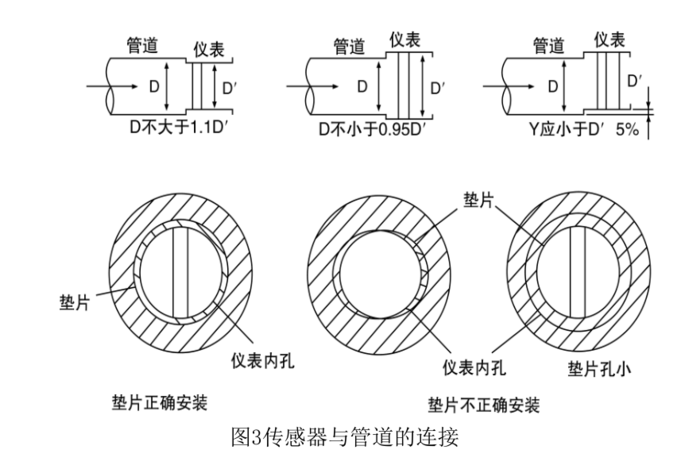 管道 仪表
D D′
D不大于1.1D′

管道 仪表
D D′
D不小于0.95D′

管道 仪表
D D′
Y应小于D′ 5%

垫片
仪表内孔
垫片正确安装

垫片
仪表内孔
垫片孔小
垫片不正确安装

图3传感器与管道的连接